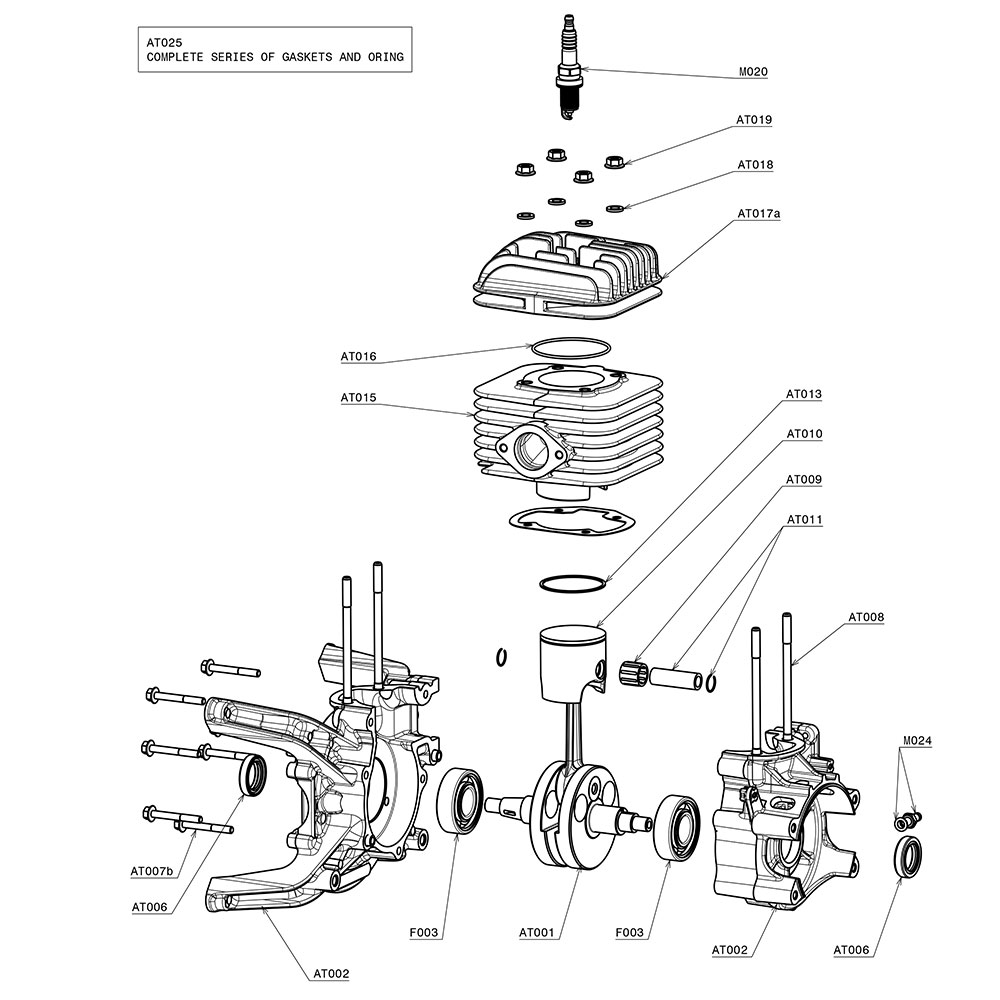 AT025
COMPLETE SERIES OF GASKETS AND ORING

M020
AT019
AT018
AT017a
AT016
AT015
AT013
AT010
AT009
AT011
AT008
M024
AT007b
AT006
F003
AT001
F003
AT002
AT006
AT002