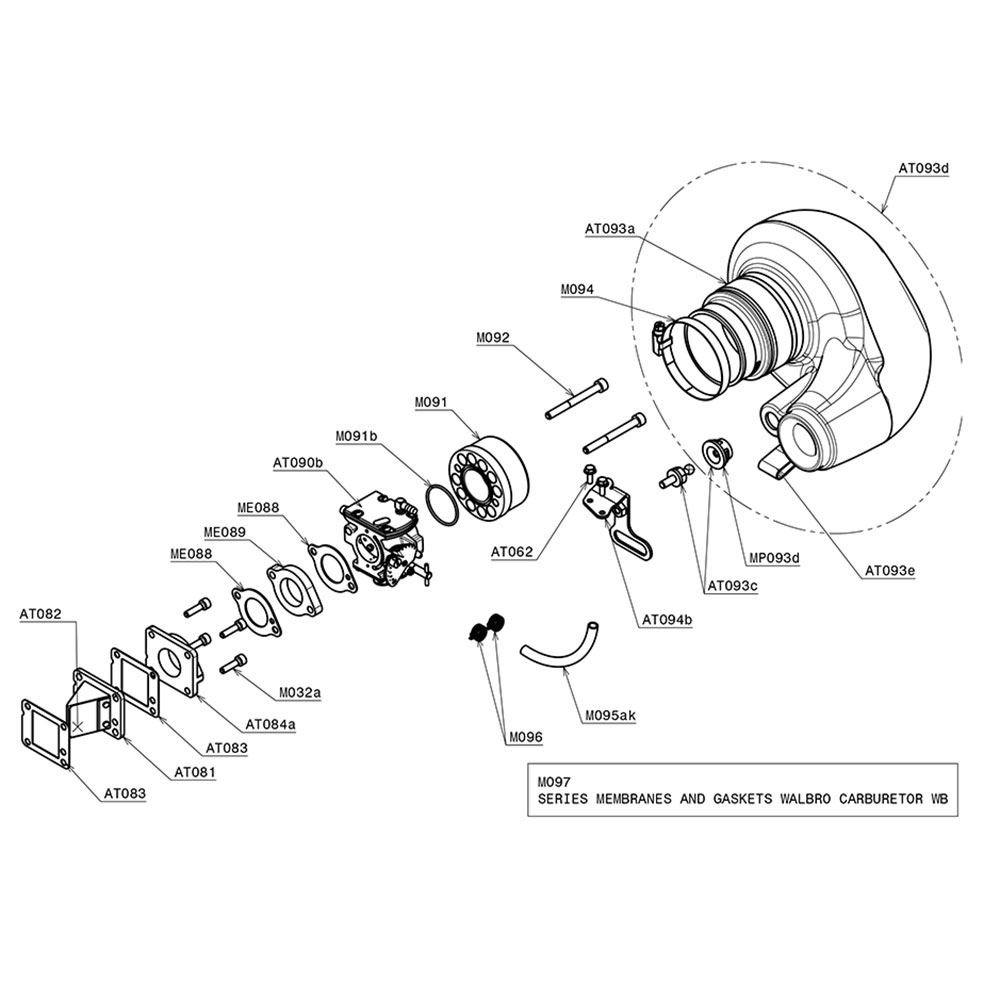 AT093d
AT093a
M094
M092
M091
M091b
AT090b
ME088
ME089
ME088
AT082
AT062
MP093d
AT093e
AT093c
AT094b
M032a
AT084a
AT083
AT081
AT083
M096
M095ak

M097
SERIES MEMBRANES AND GASKETS WALBRO CARBURETOR WB