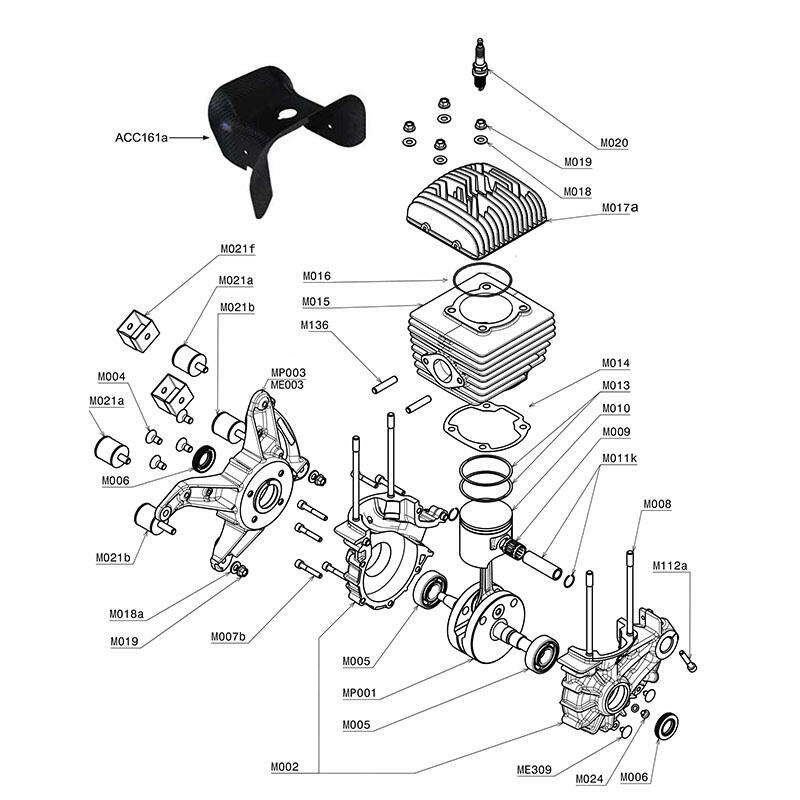 ACC161a
M020
M019
M018
M017a
M021f
M021a
M021b
M016
M015
M136
M004
M021a
MP003
ME003
M014
M013
M010
M009
M011k
M006
M008
M112a
M021b
M018a
M019
M007b
M005
MP001
M005
M002
ME309
M024
M006